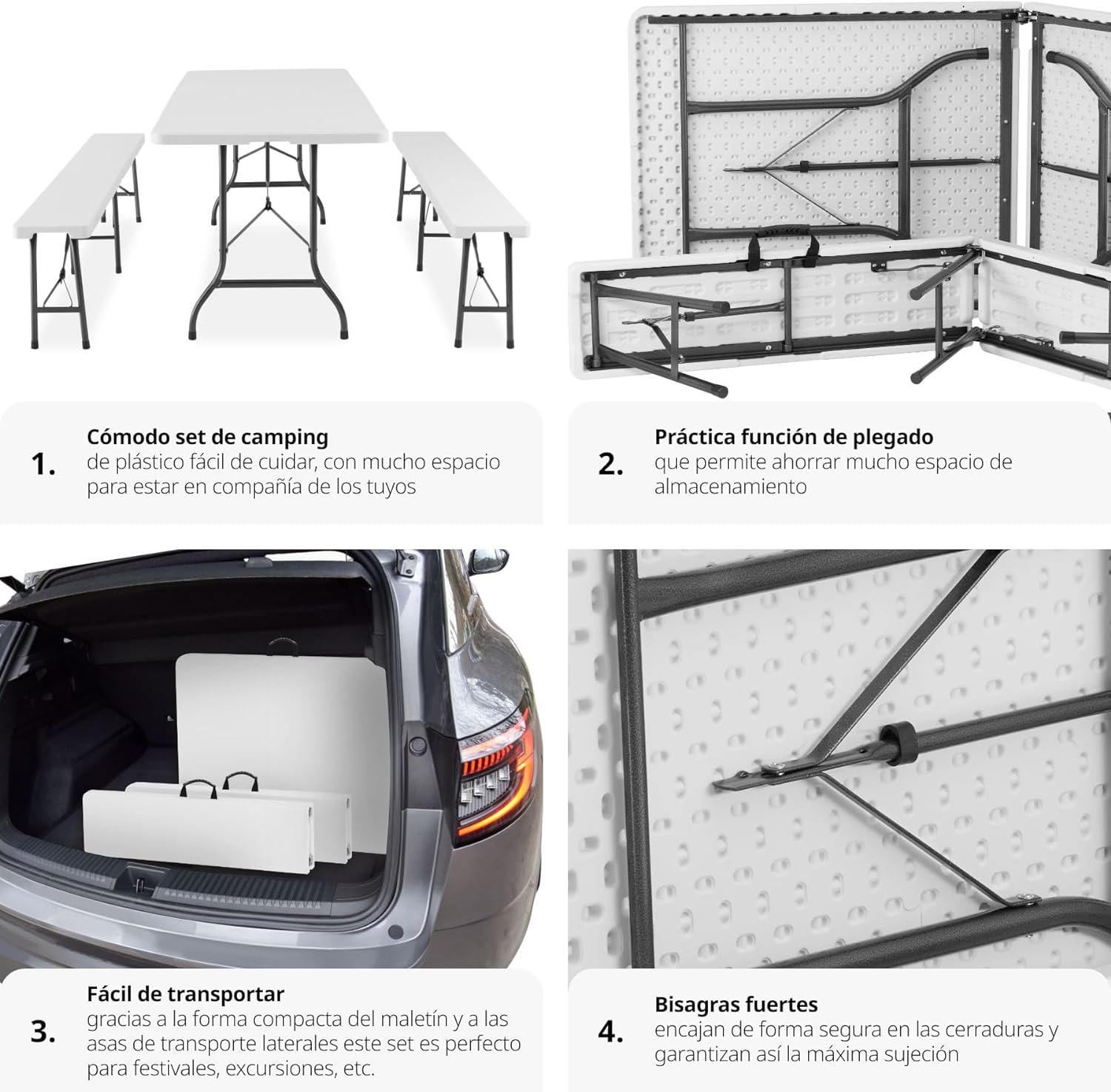 1. Cómodo set de camping
de plástico fácil de cuidar, con mucho espacio para estar en compañía de los tuyos

2. Práctica función de plegado
que permite ahorrar mucho espacio de almacenamiento

3. Fácil de transportar
gracias a la forma compacta del maletín y a las asas de transporte laterales este set es perfecto para festivales, excursiones, etc.

4. Bisagras fuertes
encajan de forma segura en las cerraduras y garantizan así la máxima sujeción